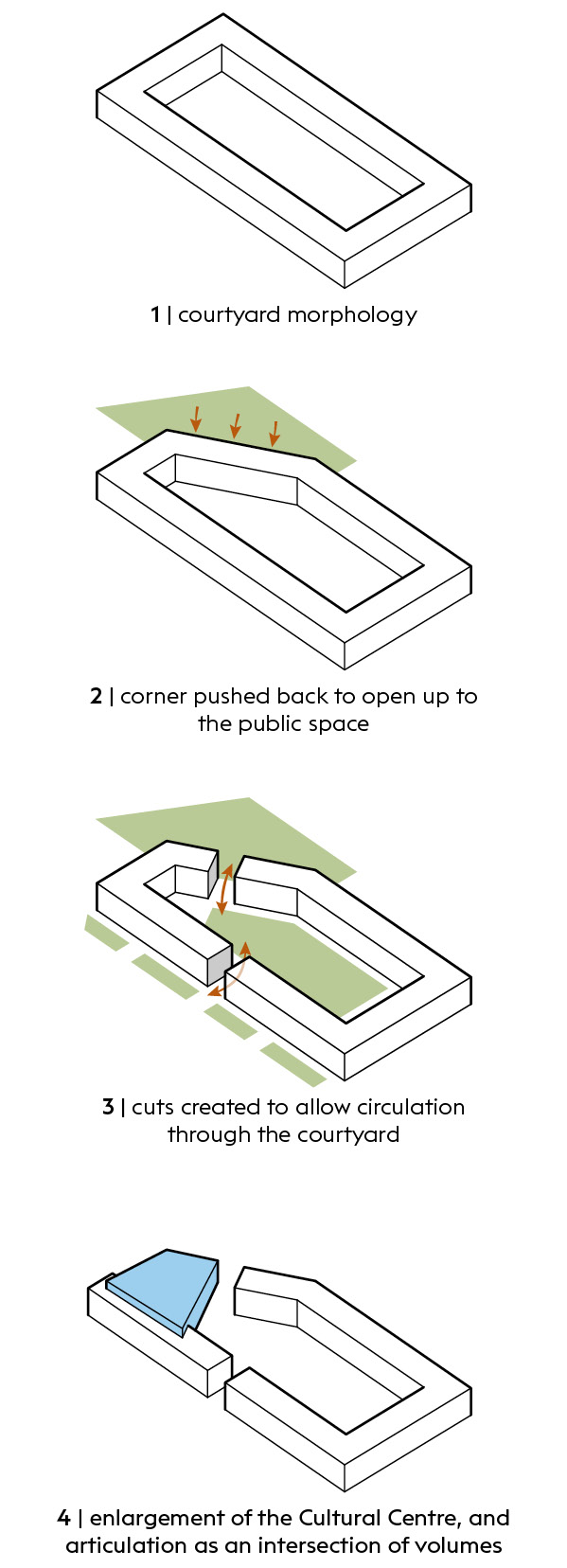 1 | courtyard morphology

2 | corner pushed back to open up to the public space

3 | cuts created to allow circulation through the courtyard

4 | enlargement of the Cultural Centre, and articulation as an intersection of volumes